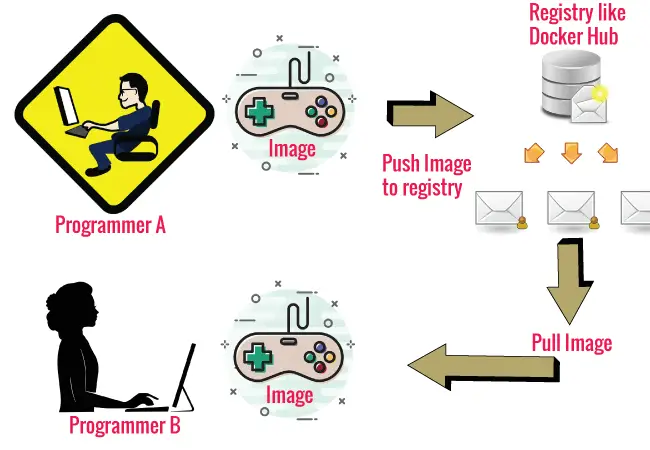 Registry like Docker Hub

Image

Push Image to registry

Programmer A

Pull Image

Image

Programmer B